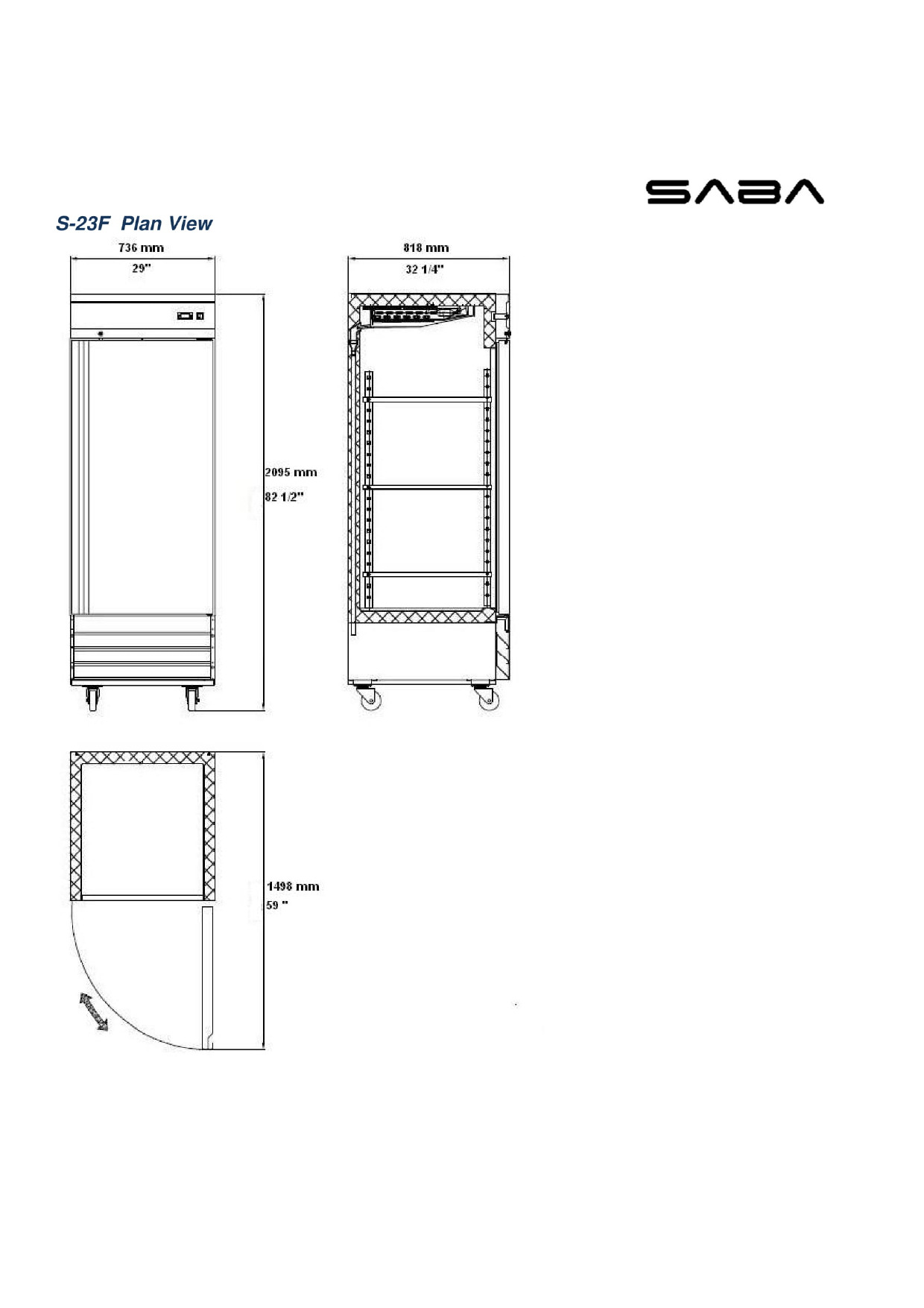 SABA

S-23F Plan View

736 mm
29"

818 mm
32 1/4"

2095 mm
82 1/2"

1498 mm
59 "